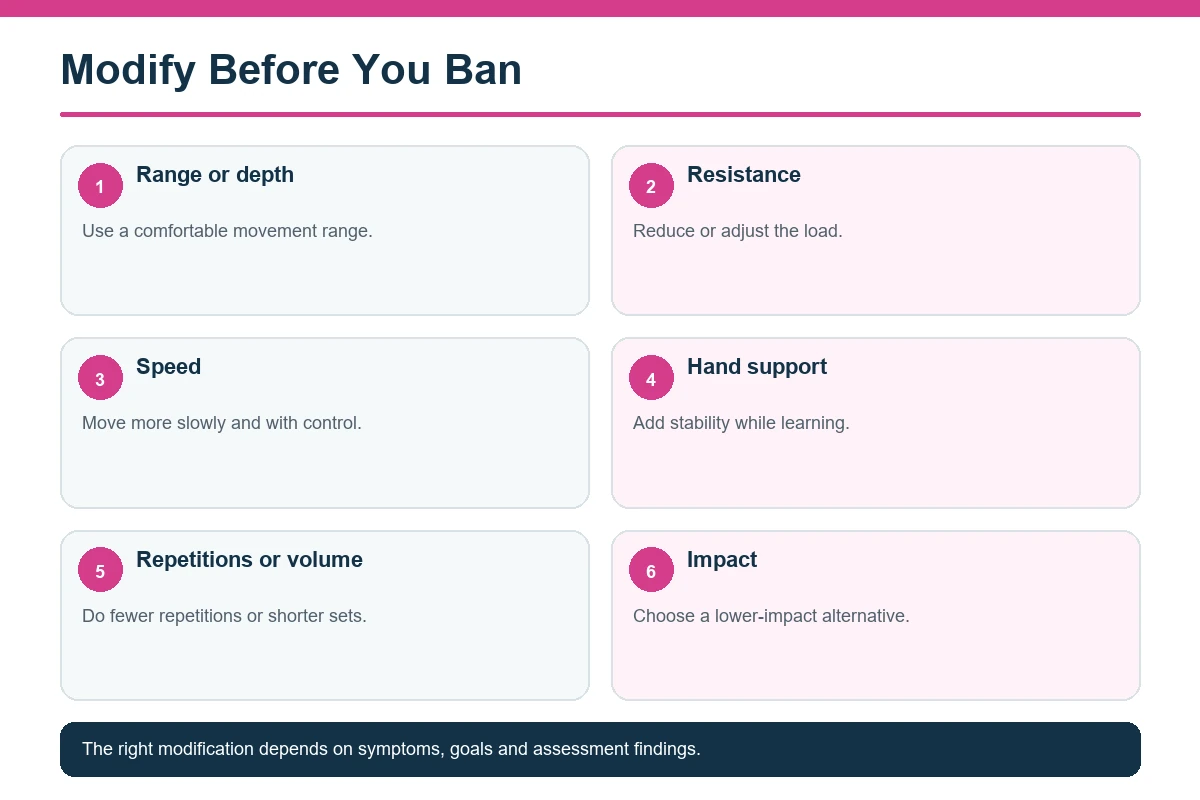 Modify Before You Ban

1
Range or depth

Use a comfortable movement range.

2
Resistance

Reduce or adjust the load.

3
Speed

Move more slowly and with control.

4
Hand support

Add stability while learning.

5
Repetitions or volume

Do fewer repetitions or shorter sets.

6
Impact

Choose a lower-impact alternative.

The right modification depends on symptoms, goals and assessment findings.